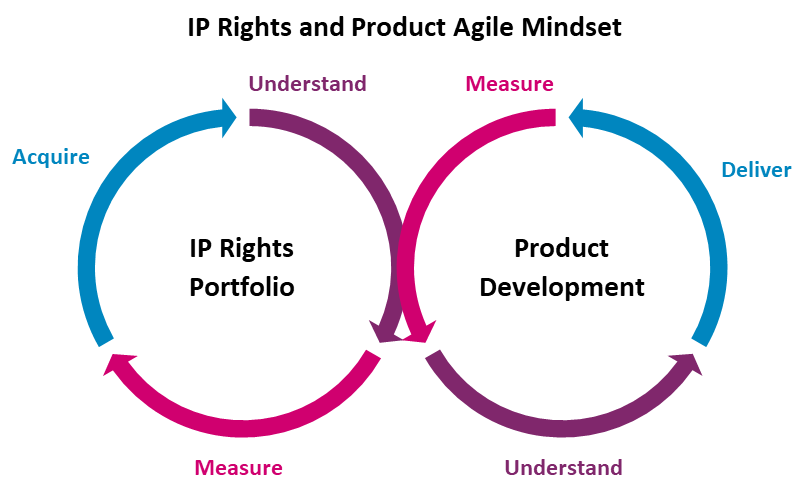 IP Rights and Product Agile Mindset

Understand

Measure

Acquire

Deliver

IP Rights Portfolio

Product Development

Measure

Understand