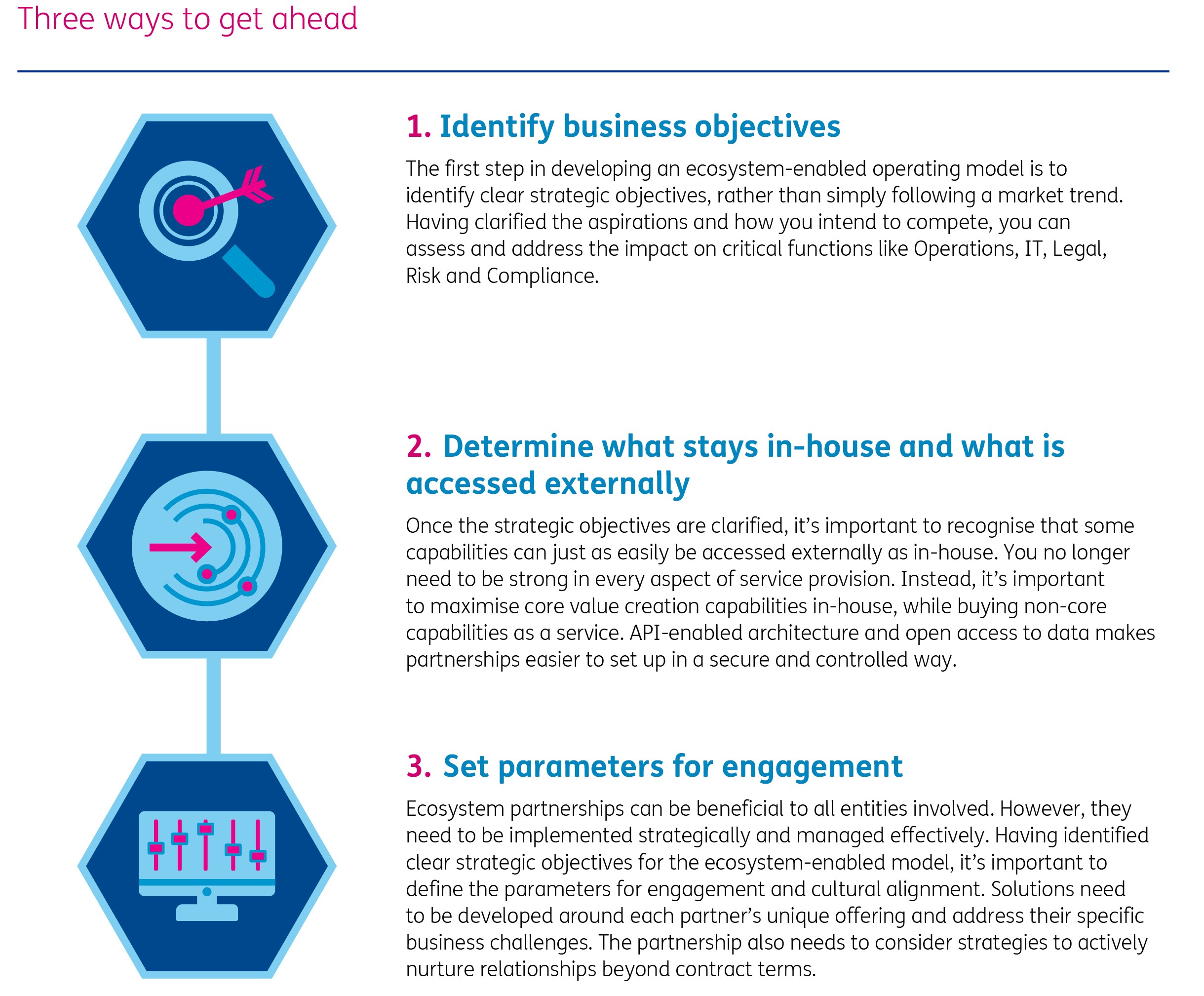 Three ways to get ahead

1. Identify business objectives

The first step in developing an ecosystem-enabled operating model is to identify clear strategic objectives, rather than simply following a market trend. Having clarified the aspirations and how you intend to compete, you can assess and address the impact on critical functions like Operations, IT, Legal, Risk and Compliance.

2. Determine what stays in-house and what is accessed externally

Once the strategic objectives are clarified, it's important to recognise that some capabilities can just as easily be accessed externally as in-house. You no longer need to be strong in every aspect of service provision. Instead, it's important to maximise core value creation capabilities in-house, while buying non-core capabilities as a service. API-enabled architecture and open access to data makes partnerships easier to set up in a secure and controlled way.

3. Set parameters for engagement

Ecosystem partnerships can be beneficial to all entities involved. However, they need to be implemented strategically and managed effectively. Having identified clear strategic objectives for the ecosystem-enabled model, it's important to define the parameters for engagement and cultural alignment. Solutions need to be developed around each partner's unique offering and address their specific business challenges. The partnership also needs to consider strategies to actively nurture relationships beyond contract terms.