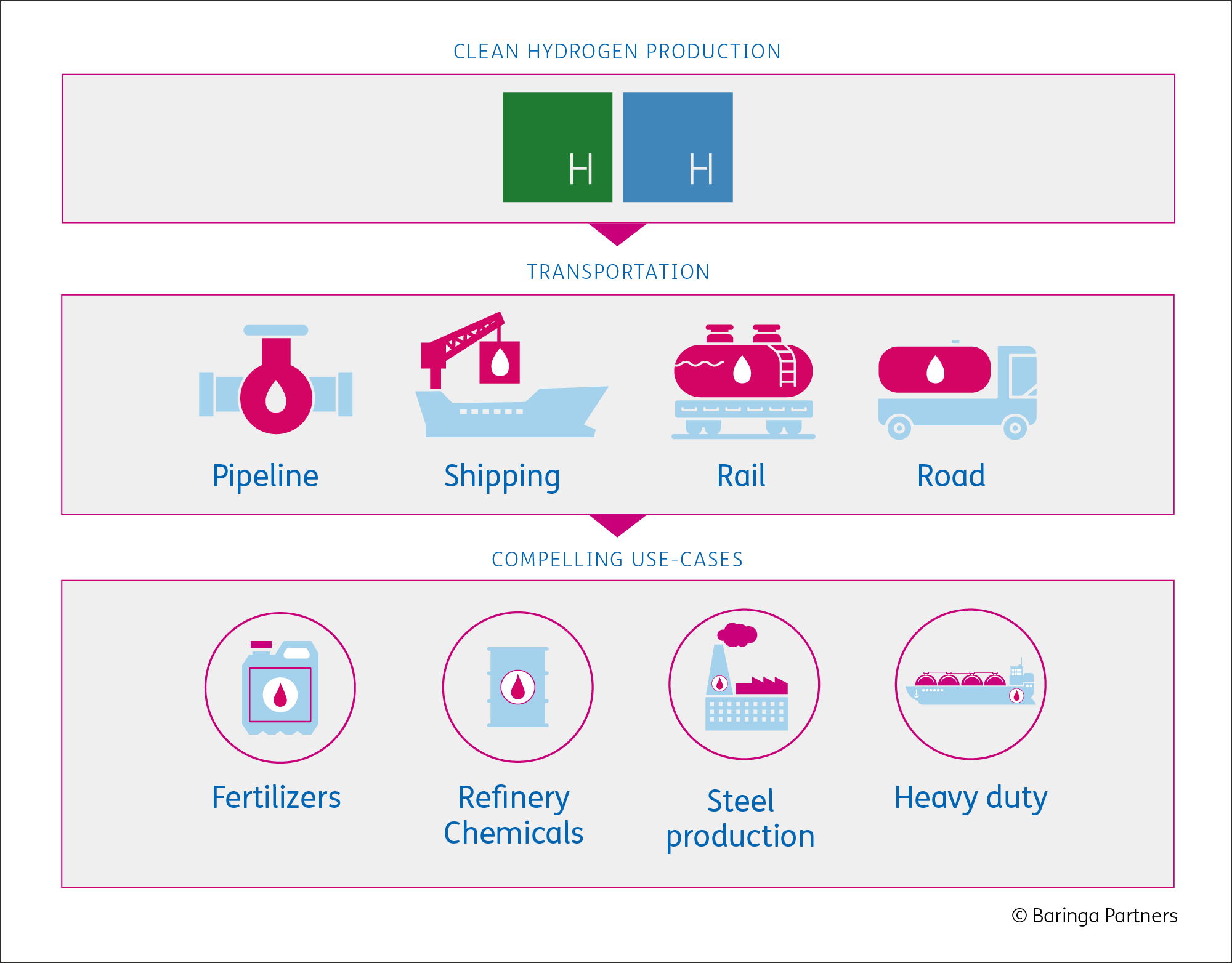 CLEAN HYDROGEN PRODUCTION

H H

TRANSPORTATION

Pipeline

Shipping

Rail

Road

COMPELLING USE-CASES

Fertilizers

Refinery Chemicals

Steel production

Heavy duty

© Baringa Partners